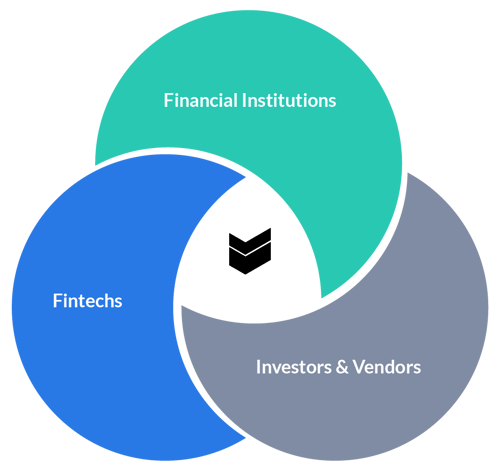 Financial Institutions

Fintechs

Investors & Vendors